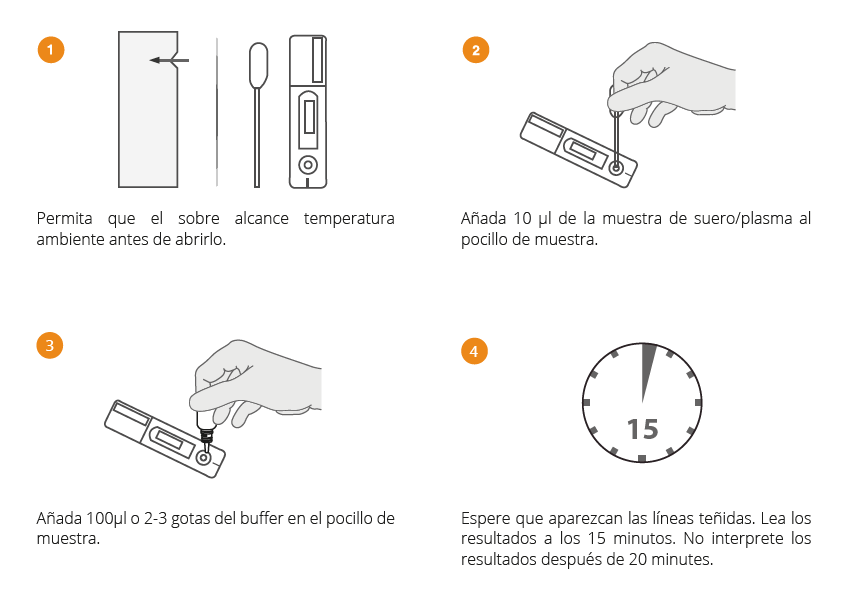 1

Permita que el sobre alcance temperatura ambiente antes de abrirlo.

2

Añada 10 µl de la muestra de suero/plasma al pocillo de muestra.

3

Añada 100µl o 2-3 gotas del buffer en el pocillo de muestra.

4

15

Espere que aparezcan las líneas teñidas. Lea los resultados a los 15 minutos. No interprete los resultados después de 20 minutes.